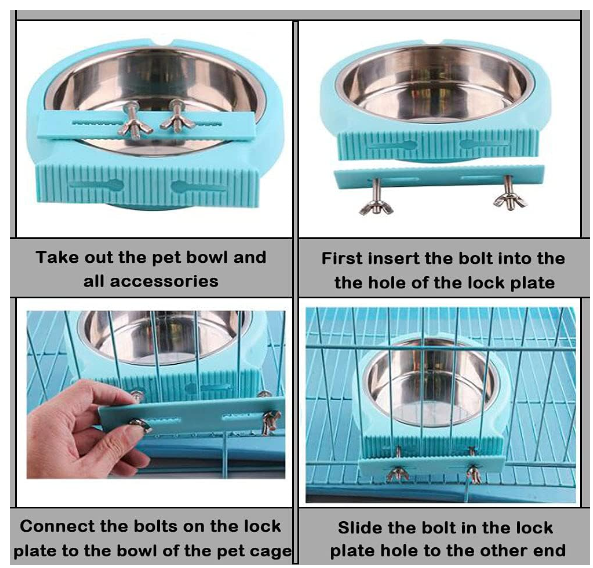 Take out the pet bowl and all accessories

First insert the bolt into the the hole of the lock plate

Connect the bolts on the lock plate to the bowl of the pet cage

Slide the bolt in the lock plate hole to the other end